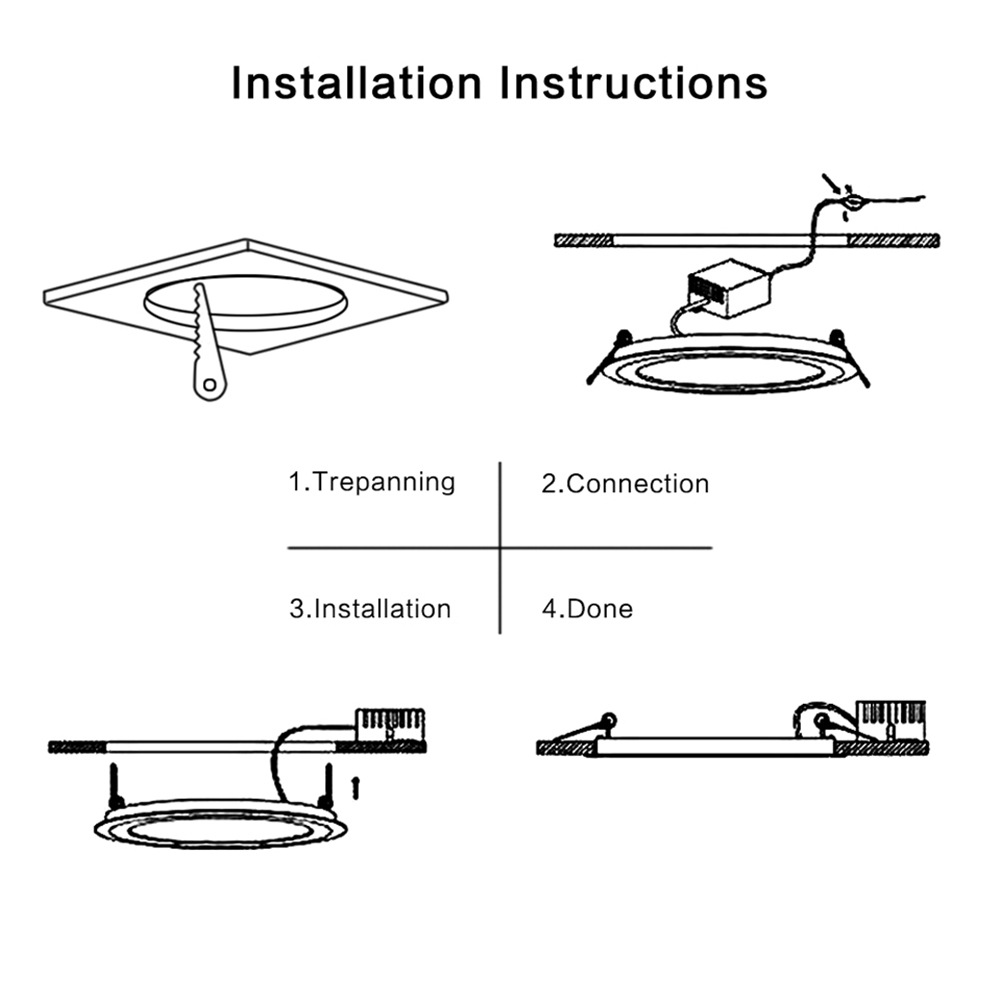 Installation Instructions

1.Trepanning

2.Connection

3.Installation

4.Done